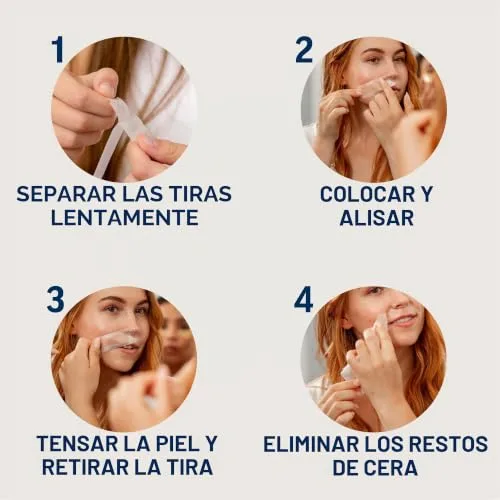 1

SEPARAR LAS TIRAS
LENTAMENTE

2

COLOCAR Y
ALISAR

3

TENSAR LA PIEL Y
RETIRAR LA TIRA

4

ELIMINAR LOS RESTOS
DE CERA