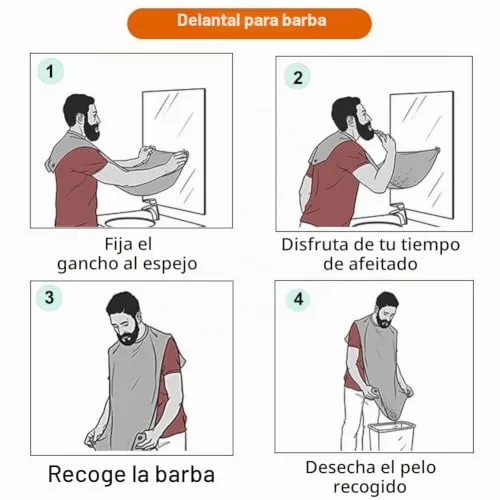 Delantal para barba

1

Fija el gancho al espejo

2

Disfruta de tu tiempo de afeitado

3

Recoge la barba

4

Desecha el pelo recogido