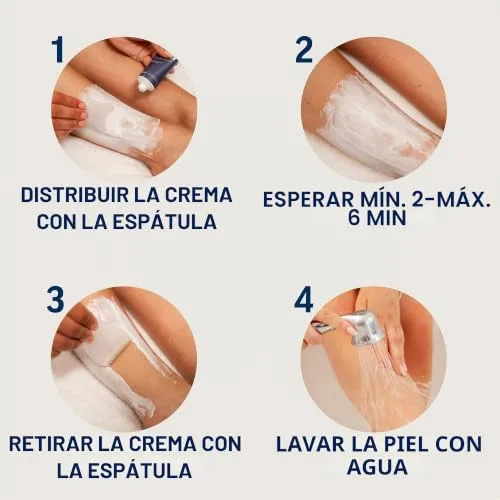 1

DISTRIBUIR LA CREMA CON LA ESPÁTULA

2

ESPERAR MÍN. 2-MÁX. 6 MIN

3

RETIRAR LA CREMA CON LA ESPÁTULA

4

LAVAR LA PIEL CON AGUA