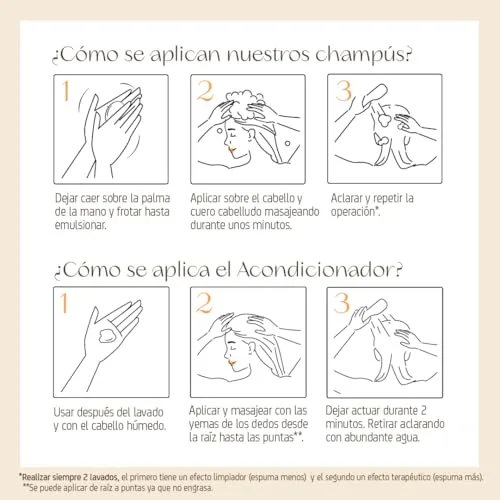 ¿Cómo se aplican nuestros champús?

1

Dejar caer sobre la palma de la mano y frotar hasta emulsionar.

2

Aplicar sobre el cabello y cuero cabelludo masajeando durante unos minutos.

3

Aclarar y repetir la operación*.

¿Cómo se aplica el Acondicionador?

1

Usar después del lavado y con el cabello húmedo.

2

Aplicar y masajear con las yemas de los dedos desde la raíz hasta las puntas**.

3

Dejar actuar durante 2 minutos. Retirar aclarando con abundante agua.

*Realizar siempre 2 lavados, el primero tiene un efecto limpiador (espuma menos) y el segundo un efecto terapéutico (espuma más).
**Se puede aplicar de raíz a puntas ya que no engrasa.