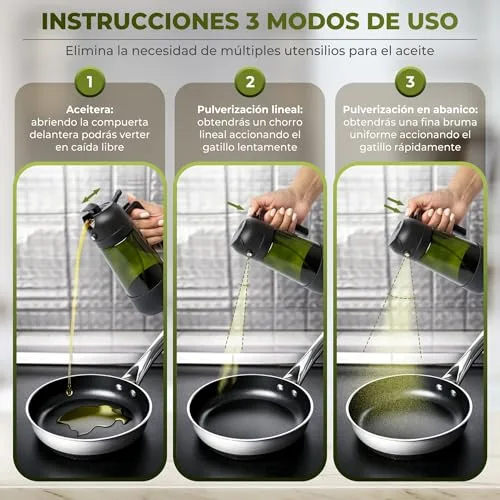 INSTRUCCIONES 3 MODOS DE USO

Elimina la necesidad de múltiples utensilios para el aceite

1

Aceitera:
abriendo la compuerta delantera podrás verter en caída libre

2

Pulverización lineal:
obtendrás un chorro lineal accionando el gatillo lentamente

3

Pulverización en abanico:
obtendrás una fina bruma uniforme accionando el gatillo rápidamente