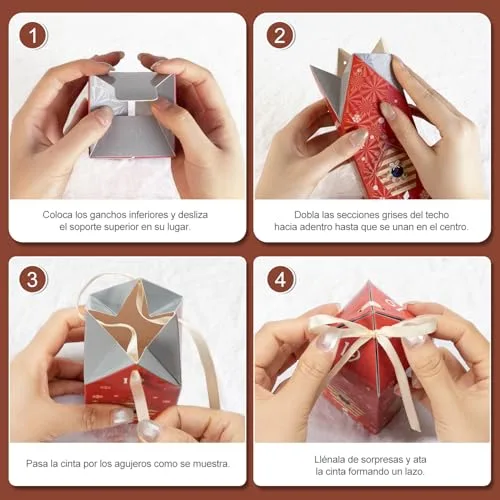 1

Coloca los ganchos inferiores y desliza el soporte superior en su lugar.

2

Dobla las secciones grises del techo hacia adentro hasta que se unan en el centro.

3

Pasa la cinta por los agujeros como se muestra.

4

Llénala de sorpresas y ata la cinta formando un lazo.