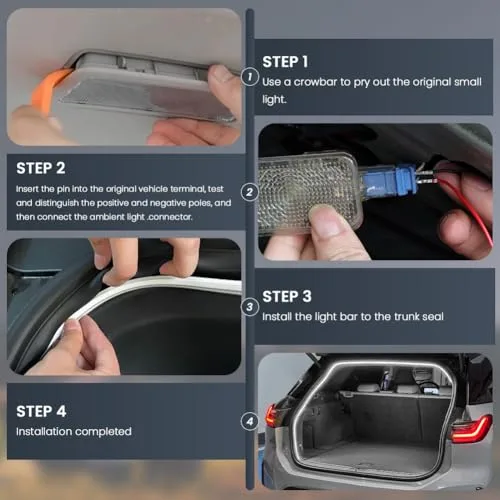 1

STEP 1
Use a crowbar to pry out the original small light.

STEP 2
Insert the pin into the original vehicle terminal, test and distinguish the positive and negative poles, and then connect the ambient light .connector.

2

3

STEP 3
Install the light bar to the trunk seal

STEP 4
Installation completed

4