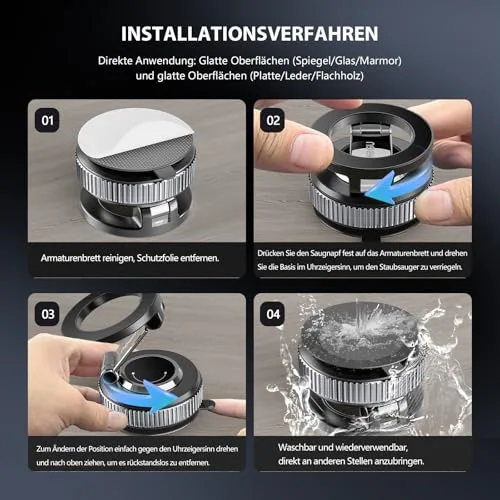 INSTALLATIONSVERFAHREN

Direkte Anwendung: Glatte Oberflächen (Spiegel/Glas/Marmor) und glatte Oberflächen (Platte/Leder/Flachholz)

01

Armaturenbrett reinigen, Schutzfolie entfernen.

02

Drücken Sie den Saugnapf fest auf das Armaturenbrett und drehen Sie die Basis im Uhrzeigersinn, um den Staubsauger zu verriegeln.

03

Zum Ändern der Position einfach gegen den Uhrzeigersinn drehen und nach oben ziehen, um es rückstandslos zu entfernen.

04

Waschbar und wiederverwendbar, direkt an anderen Stellen anzubringen.