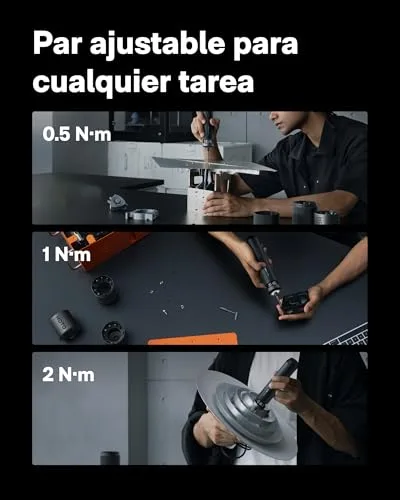 Par ajustable para cualquier tarea

0.5 N·m

1 N·m

2 N·m