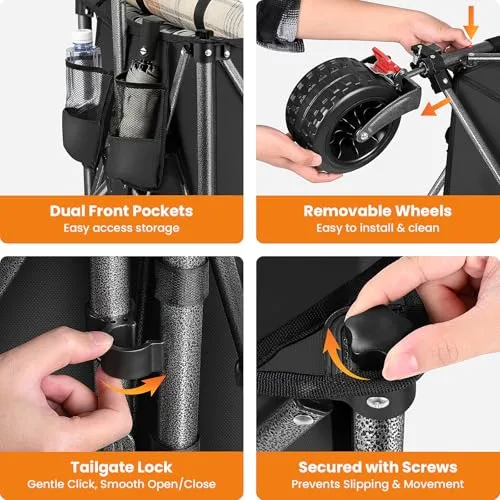 Dual Front Pockets
Easy access storage

Removable Wheels
Easy to install & clean

Tailgate Lock
Gentle Click, Smooth Open/Close

Secured with Screws
Prevents Slipping & Movement