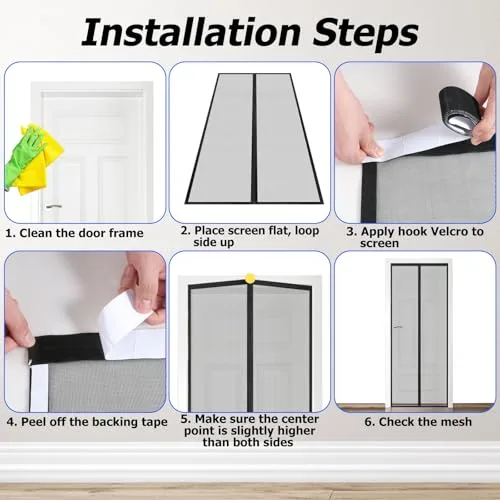 Installation Steps

1. Clean the door frame

2. Place screen flat, loop side up

3. Apply hook Velcro to screen

4. Peel off the backing tape

5. Make sure the center point is slightly higher than both sides

6. Check the mesh