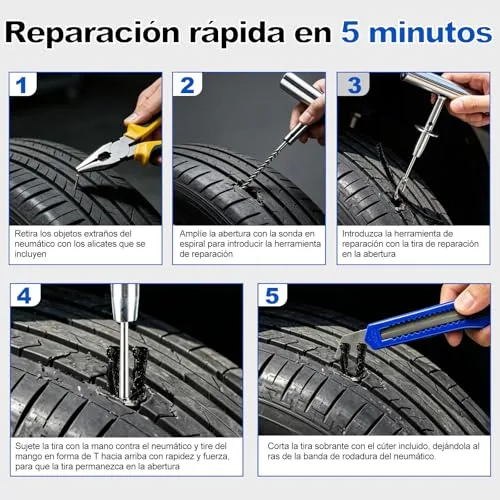 Reparación rápida en 5 minutos

1

Retira los objetos extraños del neumático con los alicates que se incluyen

2

Amplíe la abertura con la sonda en espiral para introducir la herramienta de reparación

3

Introduzca la herramienta de reparación con la tira de reparación en la abertura

4

Sujete la tira con la mano contra el neumático y tire del mango en forma de T hacia arriba con rapidez y fuerza, para que la tira permanezca en la abertura

5

Corta la tira sobrante con el cúter incluido, dejándola al ras de la banda de rodadura del neumático.