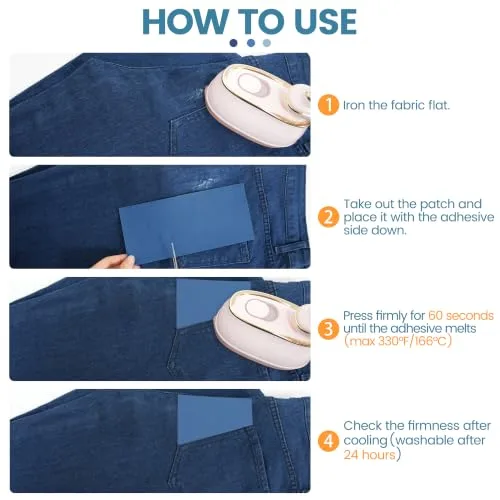 HOW TO USE

1 Iron the fabric flat.

2 Take out the patch and place it with the adhesive side down.

3 Press firmly for 60 seconds until the adhesive melts (max 330°F/166°C)

4 Check the firmness after cooling (washable after 24 hours)